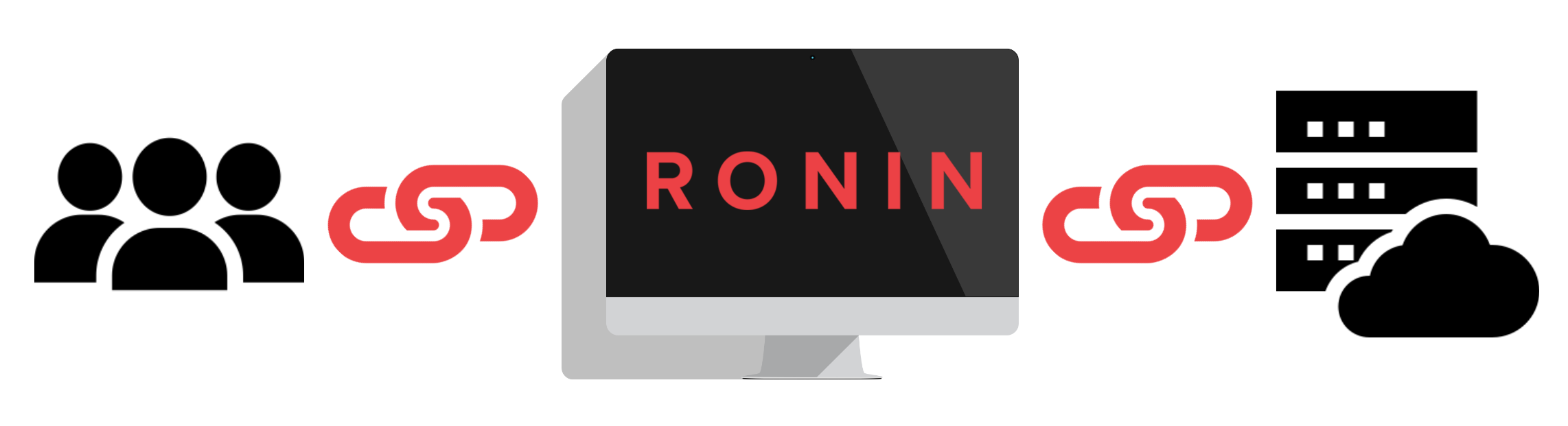 RONIN